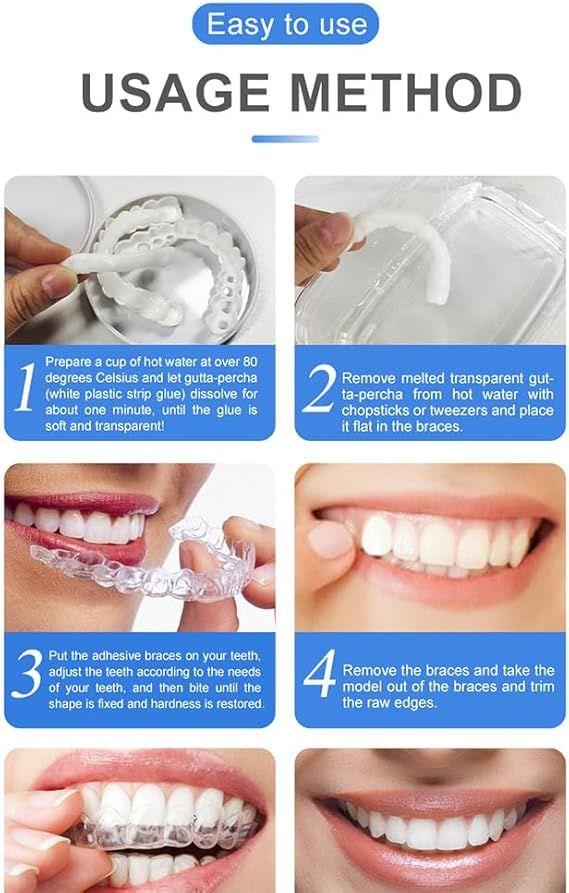 Easy to use

USAGE METHOD

1 Prepare a cup of hot water at over 80 degrees Celsius and let gutta-percha (white plastic strip glue) dissolve for about one minute, until the glue is soft and transparent!

2 Remove melted transparent gutta-percha from hot water with chopsticks or tweezers and place it flat in the braces.

3 Put the adhesive braces on your teeth, adjust the teeth according to the needs of your teeth, and then bite until the shape is fixed and hardness is restored.

4 Remove the braces and take the model out of the braces and trim the raw edges.